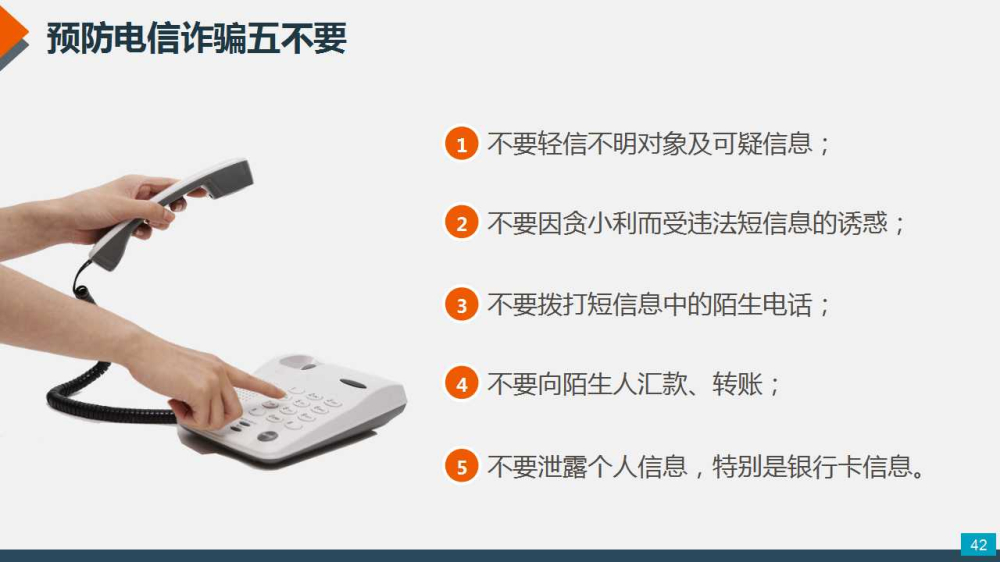 预防电信诈骗五不要

1 不要轻信不明对象及可疑信息；

2 不要因贪小利而受违法短信息的诱惑；

3 不要拨打短信息中的陌生电话；

4 不要向陌生人汇款、转账；

5 不要泄露个人信息，特别是银行卡信息。

42